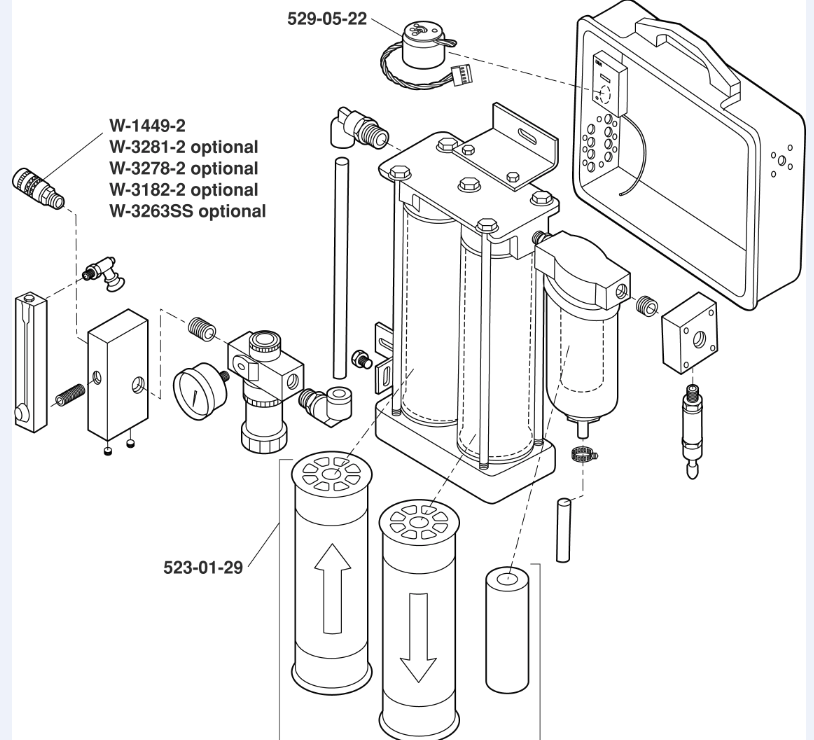 529-05-22

W-1449-2
W-3281-2 optional
W-3278-2 optional
W-3182-2 optional
W-3263SS optional

523-01-29